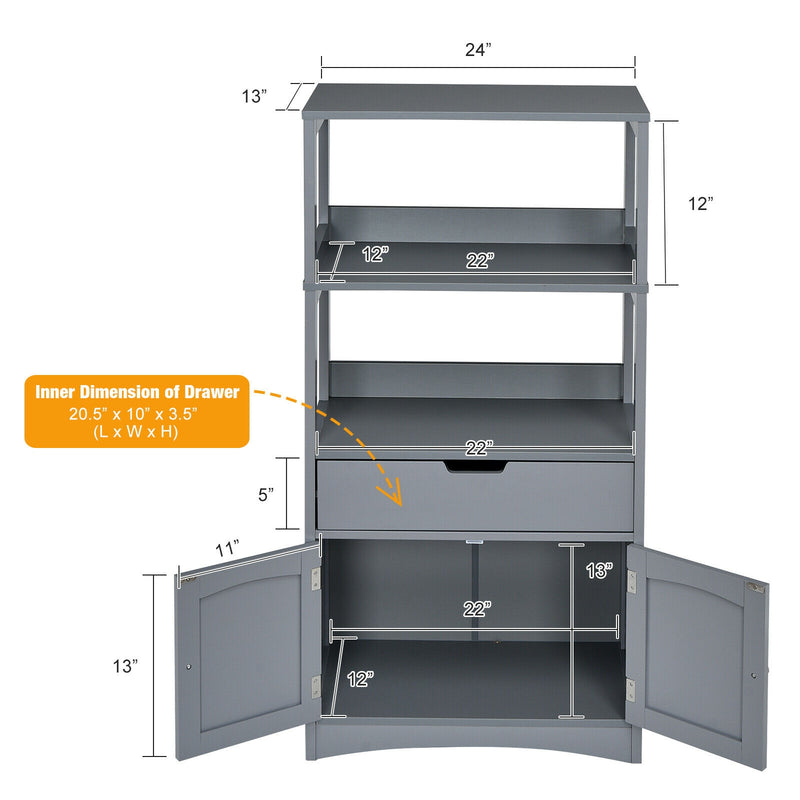 24”

13”

12”

12”

22”

Inner Dimension of Drawer
20.5” x 10” x 3.5”
(L x W x H)

22”

5”

11”

13”

22”

13”

12”