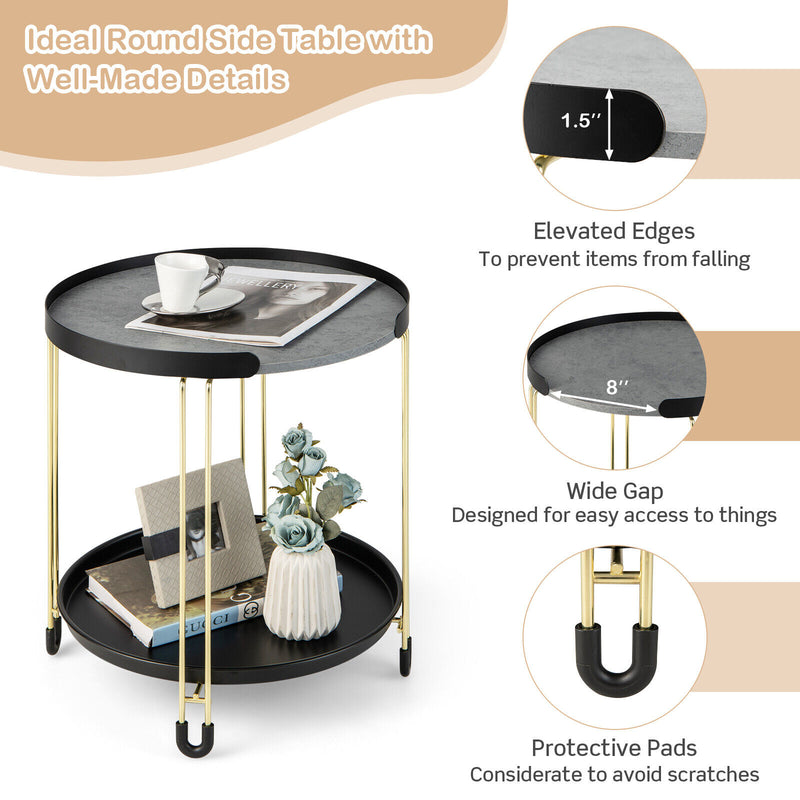 Ideal Round Side Table with Well-Made Details

1.5''

Elevated Edges
To prevent items from falling

8''

Wide Gap
Designed for easy access to things

Protective Pads
Considerate to avoid scratches

JEWELLERY

GUCCI