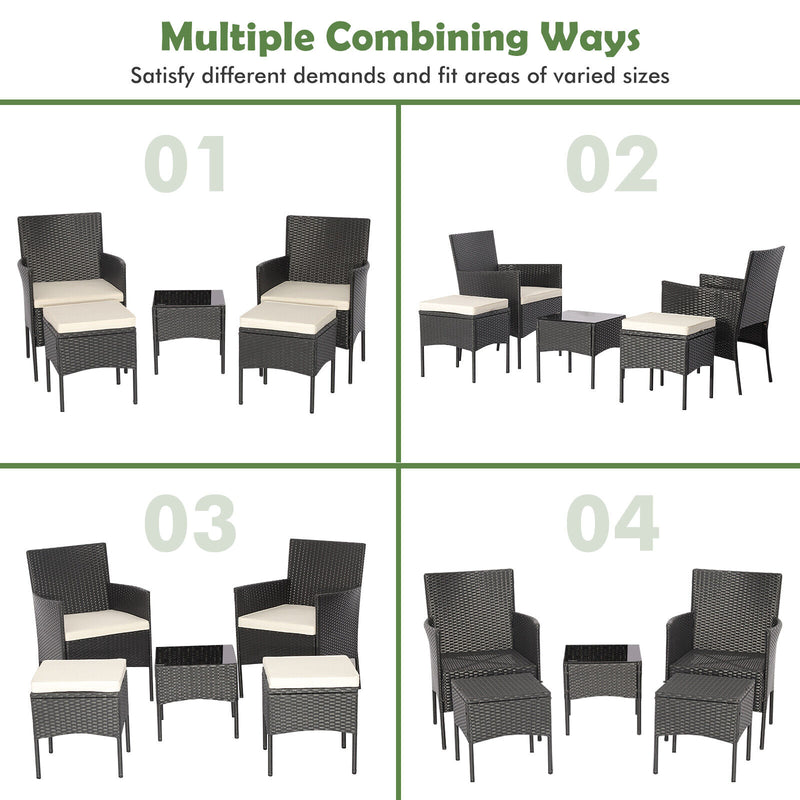 Multiple Combining Ways
Satisfy different demands and fit areas of varied sizes

01

02

03

04