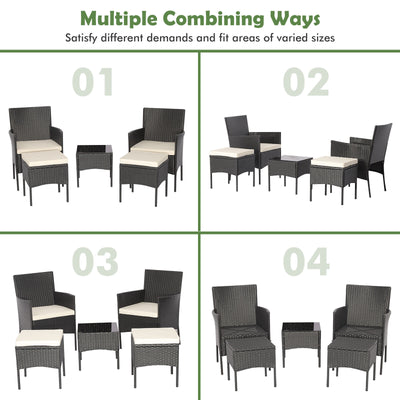 Multiple Combining Ways

Satisfy different demands and fit areas of varied sizes

01

02

03

04