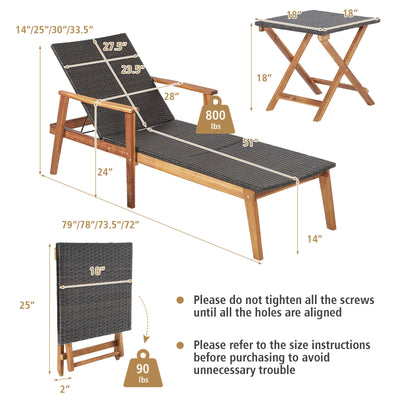 14"/25"/30"/33.5"

27.5"

23.5"

28"

800 lbs

51"

24"

79"/78"/73.5"/72"

14"

18"

18"

18"

18"

25"

2"

90 lbs

Please do not tighten all the screws until all the holes are aligned

Please refer to the size instructions before purchasing to avoid unnecessary trouble