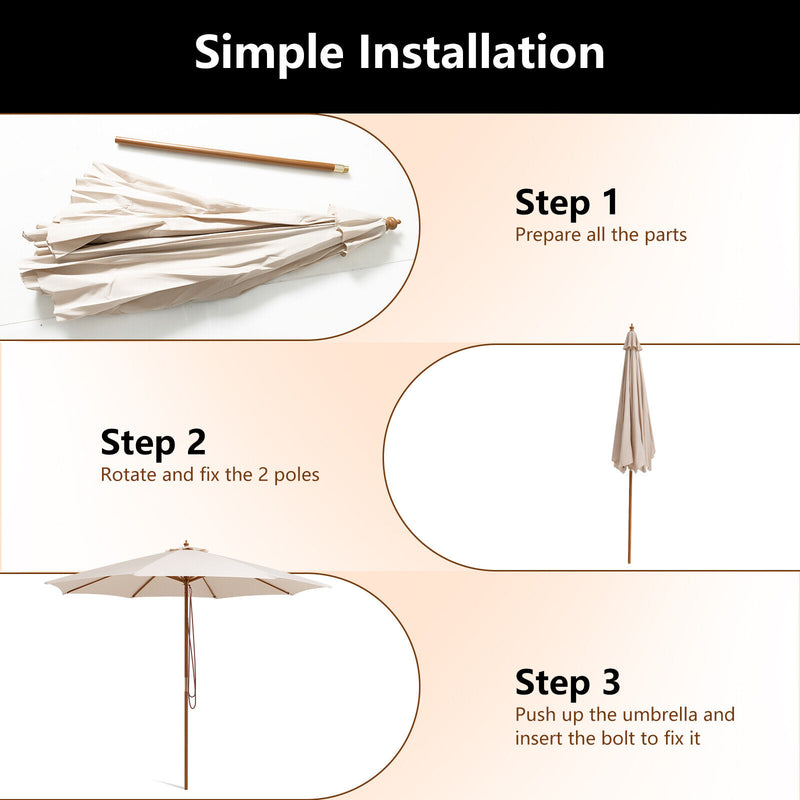 Simple Installation

Step 1
Prepare all the parts

Step 2
Rotate and fix the 2 poles

Step 3
Push up the umbrella and insert the bolt to fix it