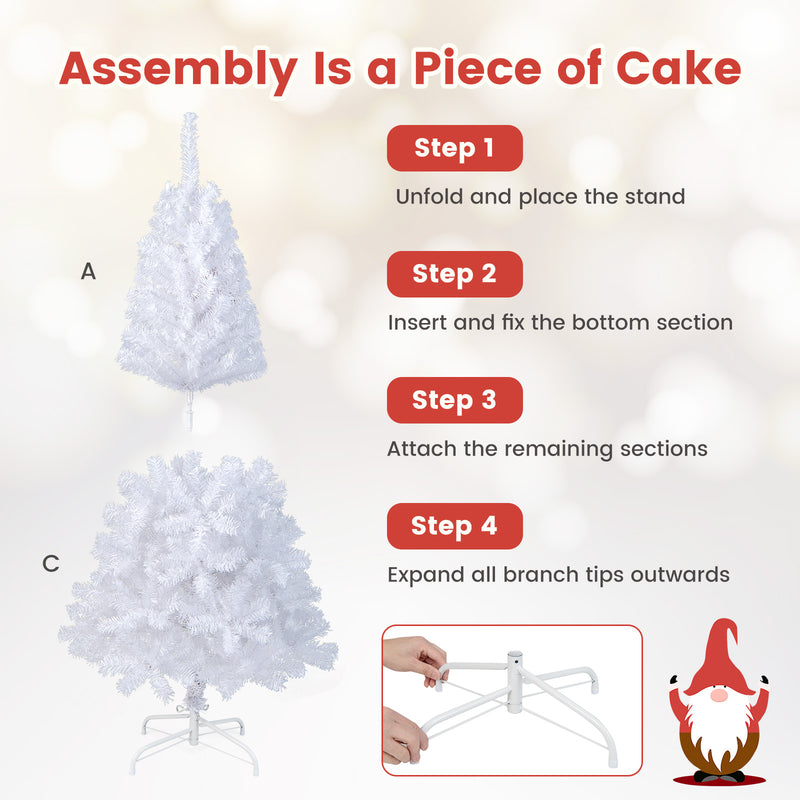 Assembly Is a Piece of Cake

A

C

Step 1

Unfold and place the stand

Step 2

Insert and fix the bottom section

Step 3

Attach the remaining sections

Step 4

Expand all branch tips outwards