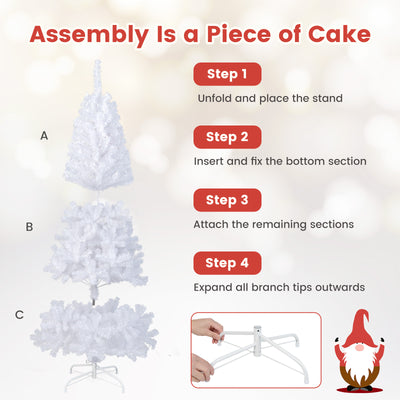 Assembly Is a Piece of Cake

A

B

C

Step 1

Unfold and place the stand

Step 2

Insert and fix the bottom section

Step 3

Attach the remaining sections

Step 4

Expand all branch tips outwards