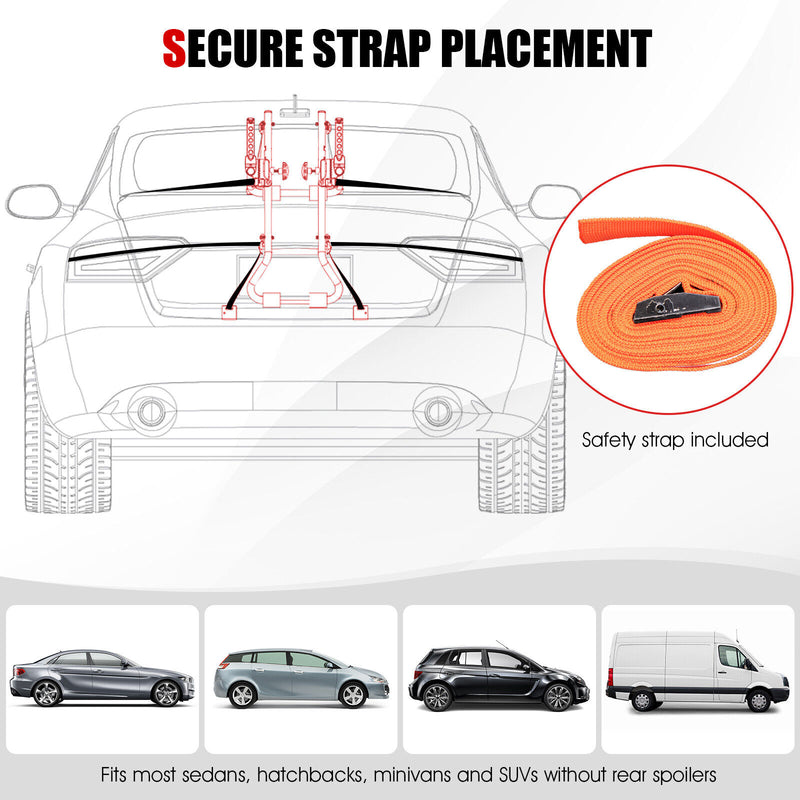 SECURE STRAP PLACEMENT

Safety strap included

Fits most sedans, hatchbacks, minivans and SUVs without rear spoilers