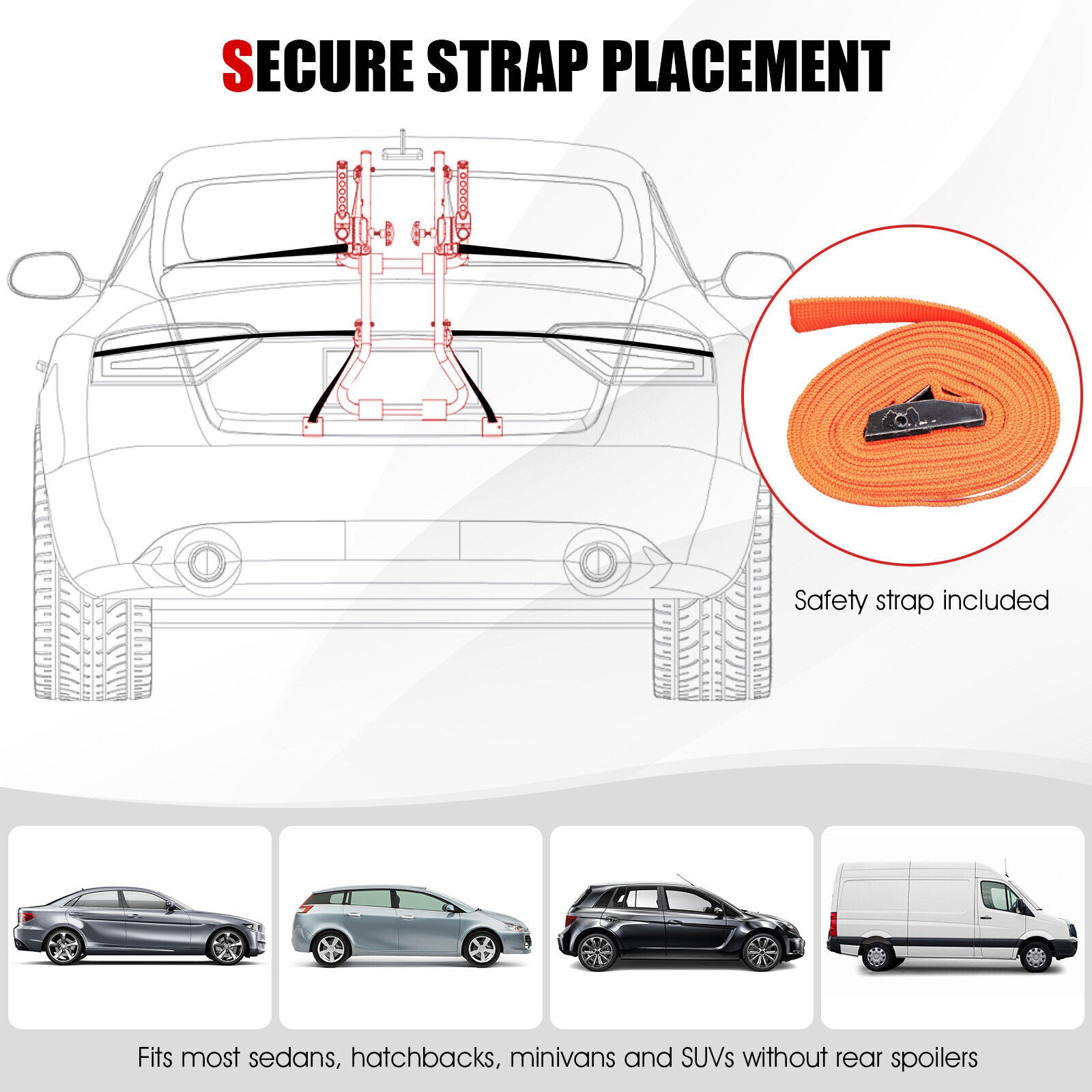 SECURE STRAP PLACEMENT

Safety strap included

Fits most sedans, hatchbacks, minivans and SUVs without rear spoilers