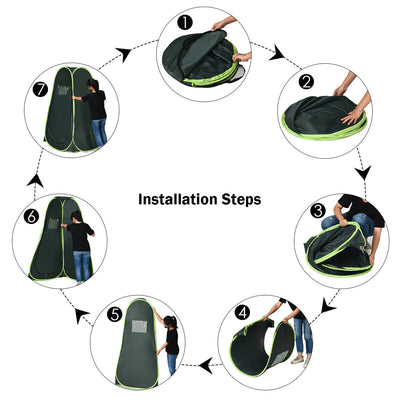 1

2

3

4

5

6

7

Installation Steps