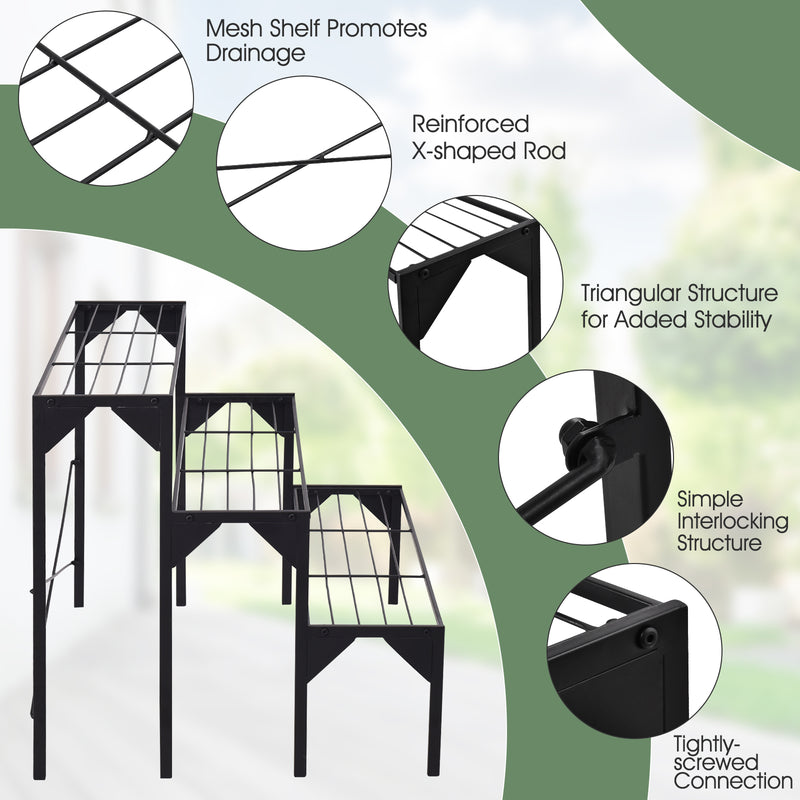 Mesh Shelf Promotes Drainage

Reinforced X-shaped Rod

Triangular Structure for Added Stability

Simple Interlocking Structure

Tightly-screwed Connection