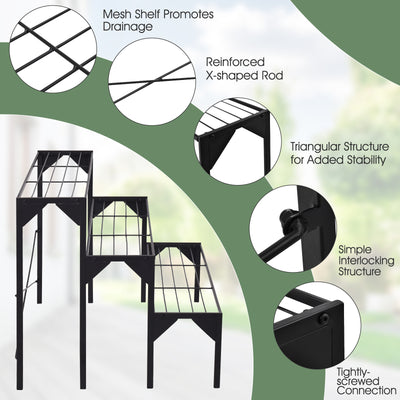 Mesh Shelf Promotes Drainage

Reinforced X-shaped Rod

Triangular Structure for Added Stability

Simple Interlocking Structure

Tightly-screwed Connection