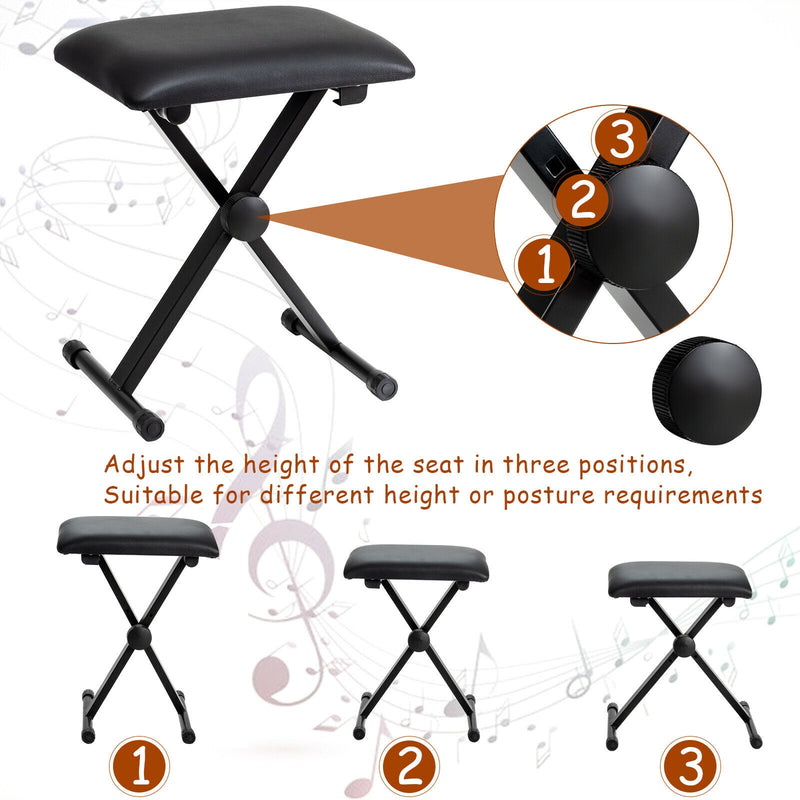 3
2
1

Adjust the height of the seat in three positions,
Suitable for different height or posture requirements

1
2
3