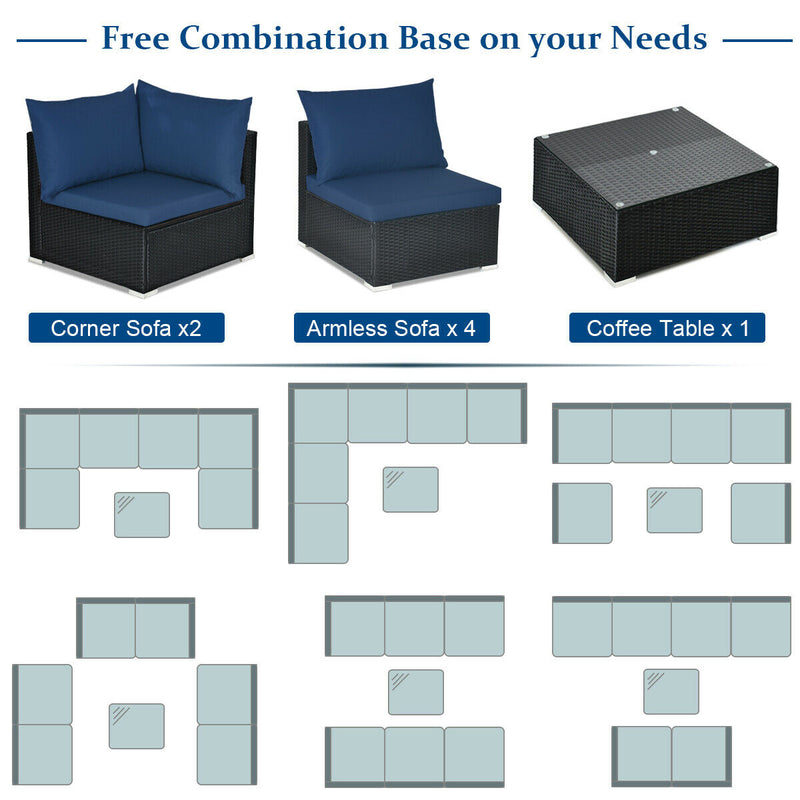 Free Combination Base on your Needs

Corner Sofa x2

Armless Sofa x 4

Coffee Table x 1