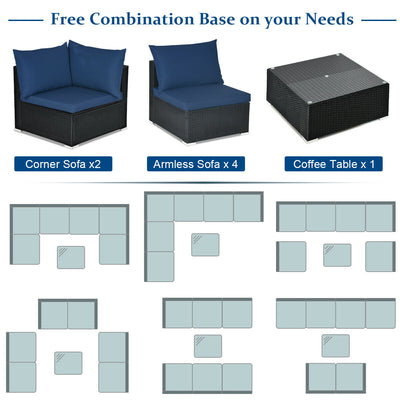 Free Combination Base on your Needs

Corner Sofa x2

Armless Sofa x 4

Coffee Table x 1