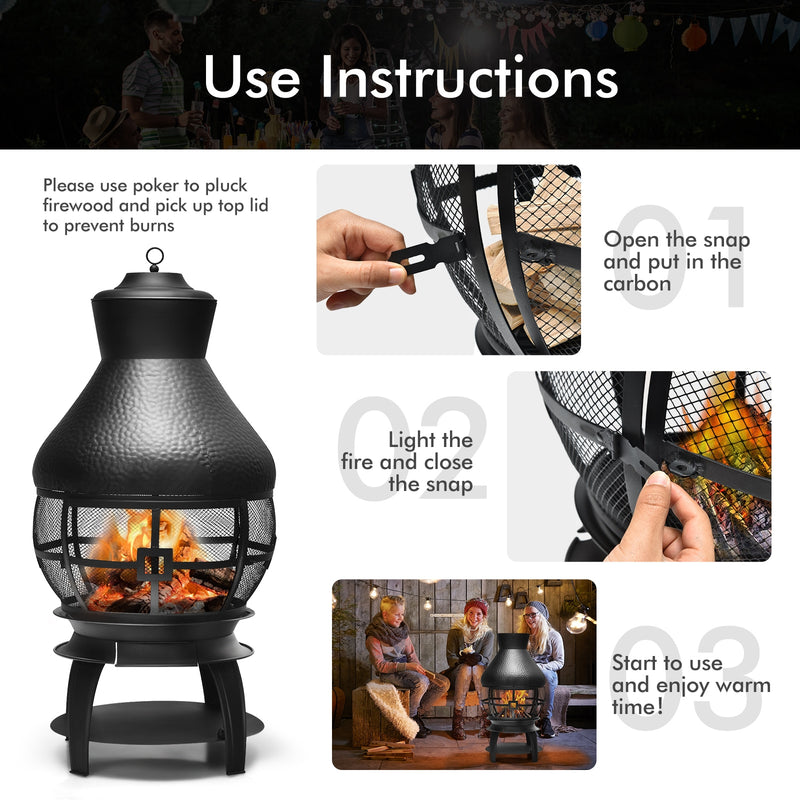 Use Instructions

Please use poker to pluck firewood and pick up top lid to prevent burns

01

Open the snap and put in the carbon

02

Light the fire and close the snap

03

Start to use and enjoy warm time!