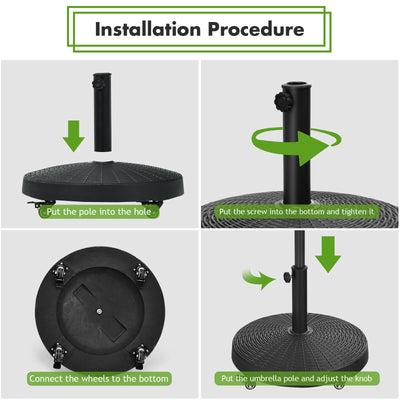 Installation Procedure

Put the pole into the hole

Put the screw into the bottom and tighten it

Connect the wheels to the bottom

Put the umbrella pole and adjust the knob