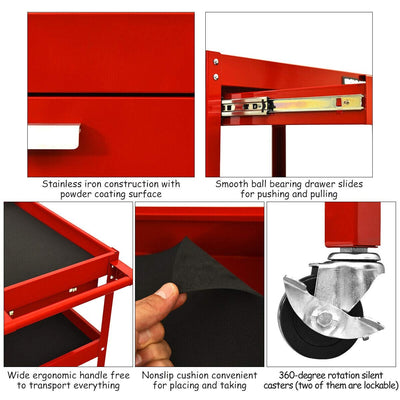 Stainless iron construction with powder coating surface

Smooth ball bearing drawer slides for pushing and pulling

Wide ergonomic handle free to transport everything

Nonslip cushion convenient for placing and taking

360-degree rotation silent casters (two of them are lockable)