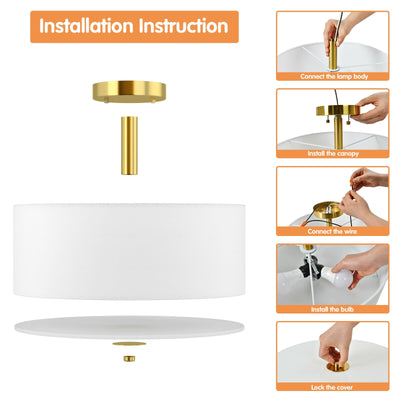 Installation Instruction

Connect the lamp body

Install the canopy

Connect the wire

Install the bulb

Lock the cover