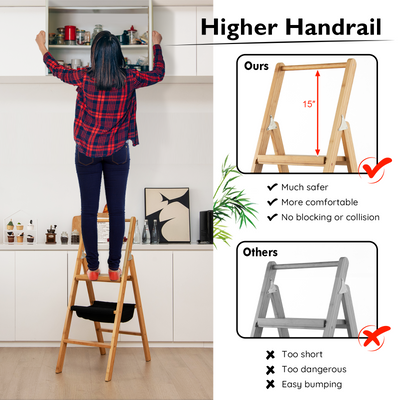 Higher Handrail

Ours

15"

✔ Much safer
✔ More comfortable
✔ No blocking or collision

Others

✖ Too short
✖ Too dangerous
✖ Easy bumping