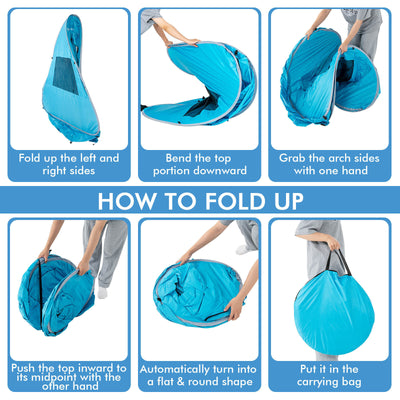 Fold up the left and right sides

Bend the top portion downward

Grab the arch sides with one hand

HOW TO FOLD UP

Push the top inward to its midpoint with the other hand

Automatically turn into a flat & round shape

Put it in the carrying bag